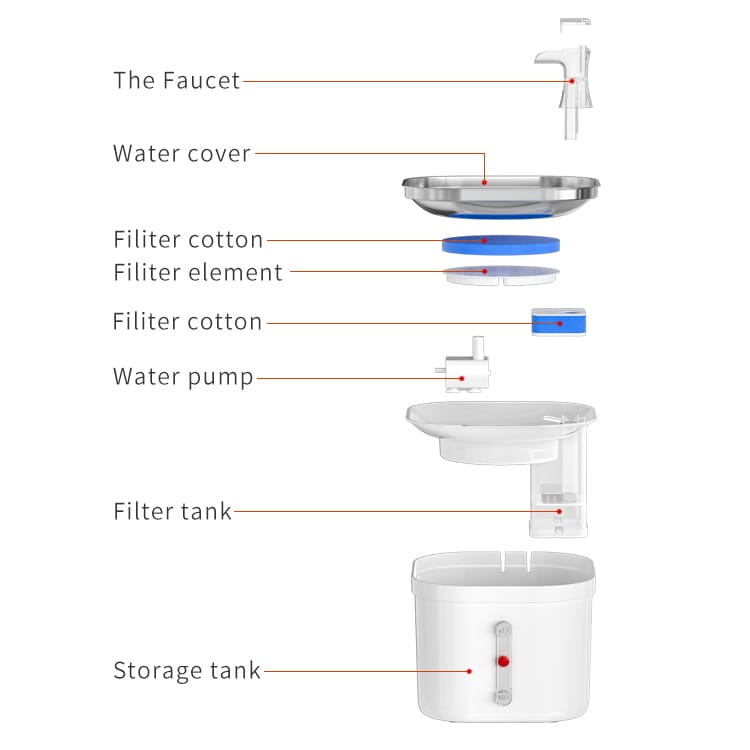 The Faucet

Water cover

Filiter cotton

Filiter element

Filiter cotton

Water pump

Filter tank

Storage tank