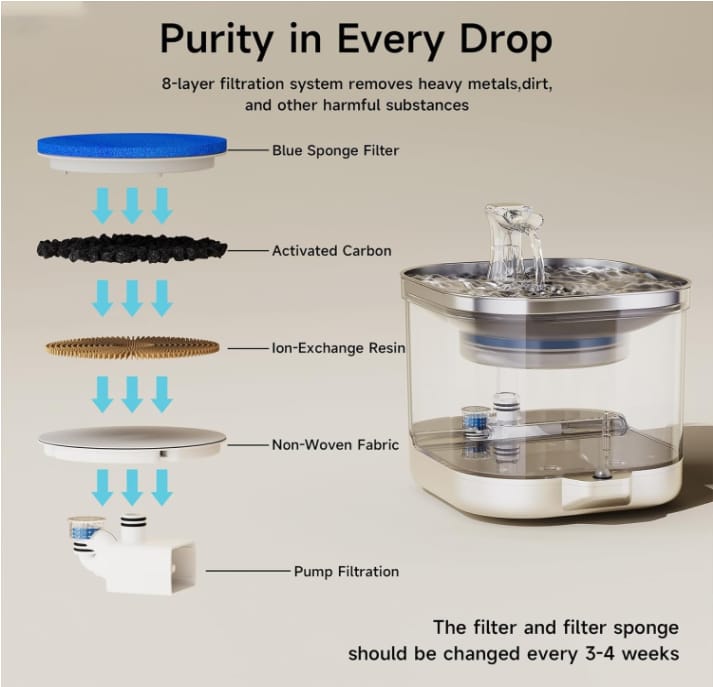 Purity in Every Drop

8-layer filtration system removes heavy metals,dirt, and other harmful substances

Blue Sponge Filter

Activated Carbon

Ion-Exchange Resin

Non-Woven Fabric

Pump Filtration

The filter and filter sponge should be changed every 3-4 weeks